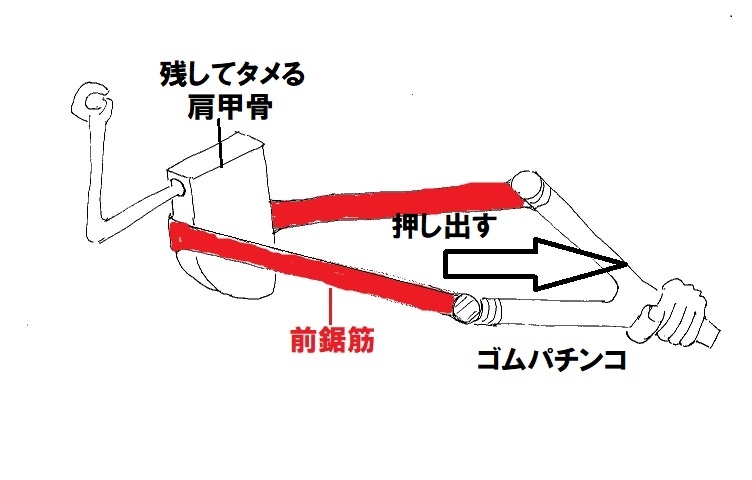 残してタメる
肩甲骨

押し出す

前鋸筋

ゴムパチンコ