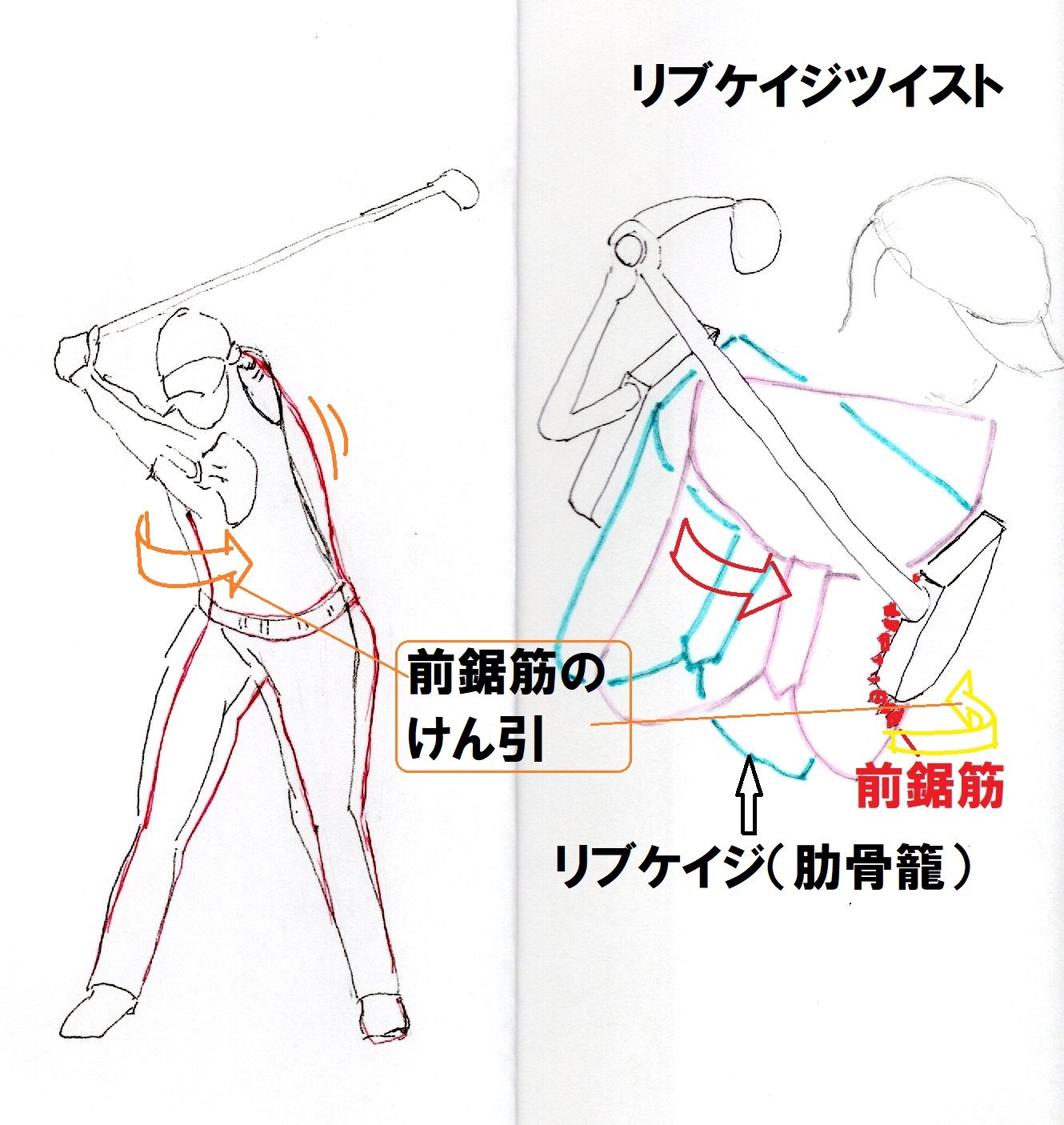 リブケイジツイスト

前鋸筋のけん引

前鋸筋

リブケイジ（肋骨籠）